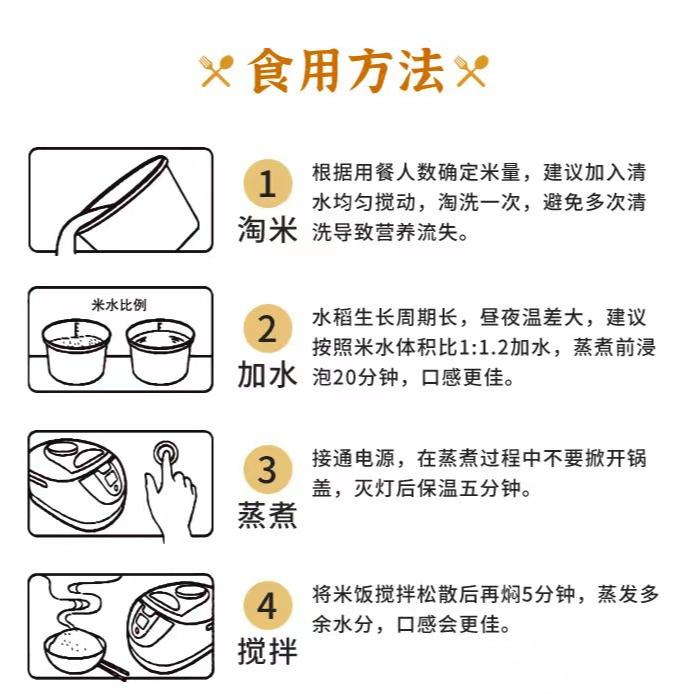 食用方法

1
淘米
根据用餐人数确定米量，建议加入清水均匀搅动，淘洗一次，避免多次清洗导致营养流失。

米水比例
2
加水
水稻生长周期长，昼夜温差大，建议按照米水体积比1:1.2加水，蒸煮前浸泡20分钟，口感更佳。

3
蒸煮
接通电源，在蒸煮过程中不要掀开锅盖，灭灯后保温五分钟。

4
搅拌
将米饭搅拌松散后再焖5分钟，蒸发多余水分，口感会更佳。